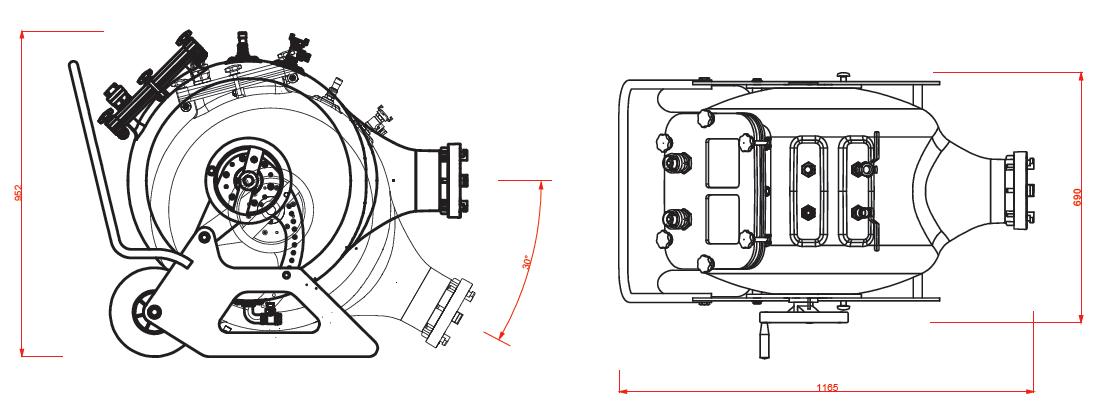 952

30°

690

1165